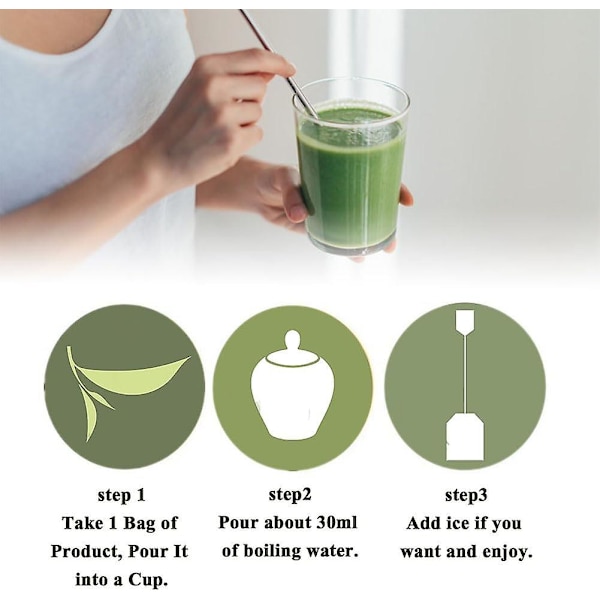 step 1
Take 1 Bag of Product, Pour It into a Cup.

step2
Pour about 30ml of boiling water.

step3
Add ice if you want and enjoy.