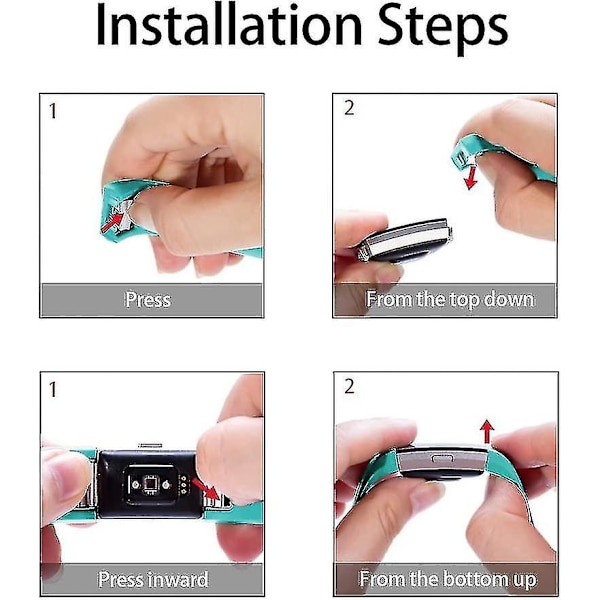 Installation Steps

1

Press

2

From the top down

1

Press inward

2

From the bottom up