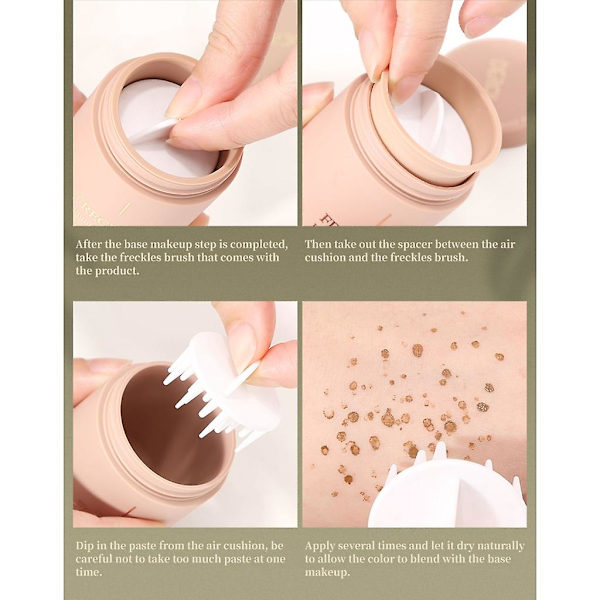 After the base makeup step is completed, take the freckles brush that comes with the product.

Then take out the spacer between the air cushion and the freckles brush.

Dip in the paste from the air cushion, be careful not to take too much paste at one time.

Apply several times and let it dry naturally to allow the color to blend with the base makeup.