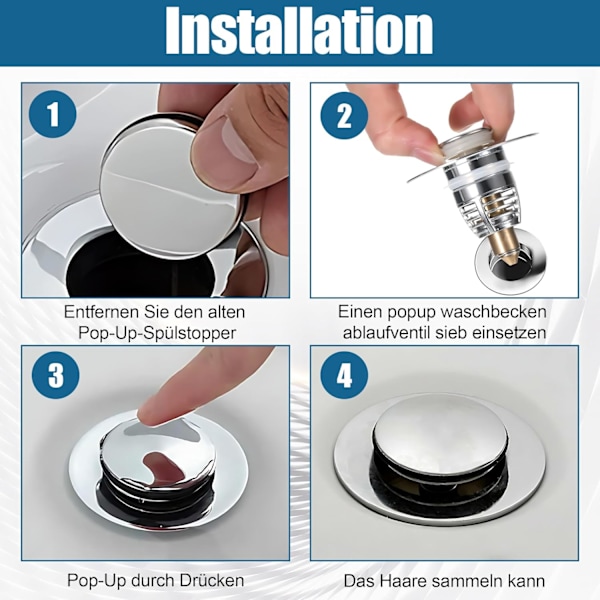 Installation

1

Entfernen Sie den alten Pop-Up-Spülstopper

2

Einen popup waschbecken ablaufventil sieb einsetzen

3

Pop-Up durch Drücken

4

Das Haare sammeln kann