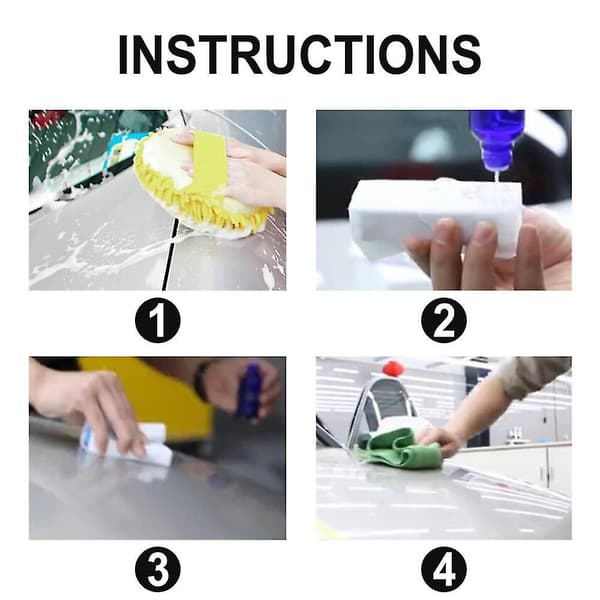 INSTRUCTIONS

1

2

3

4