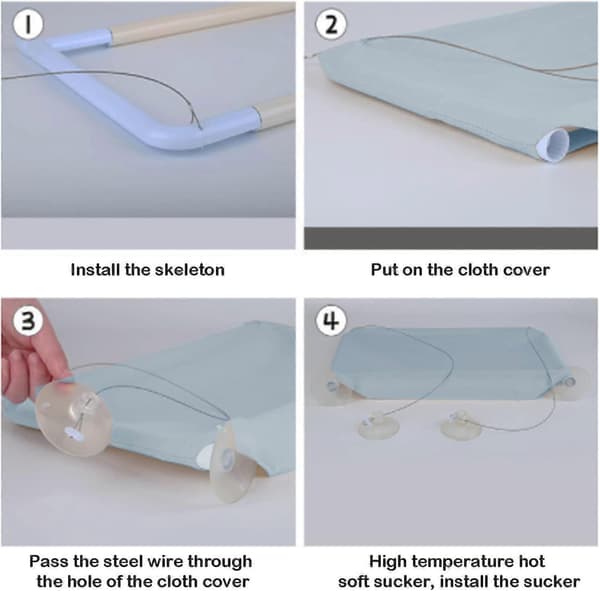 1

Install the skeleton

2

Put on the cloth cover

3

Pass the steel wire through the hole of the cloth cover

4

High temperature hot soft sucker, install the sucker