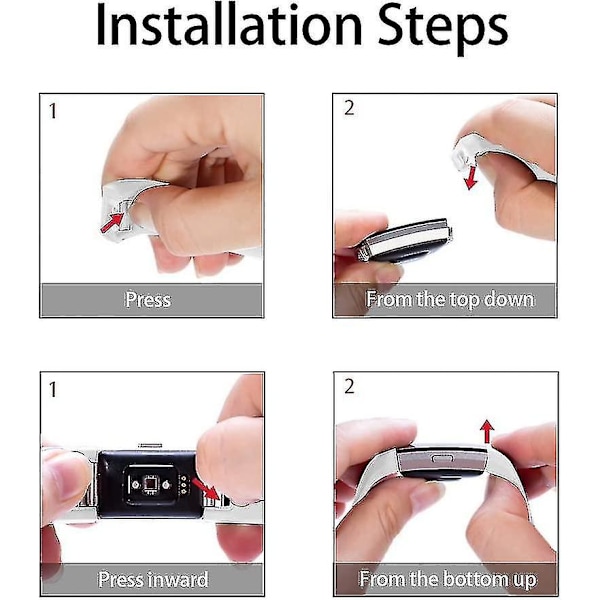 Installation Steps

1

Press

2

From the top down

1

Press inward

2

From the bottom up