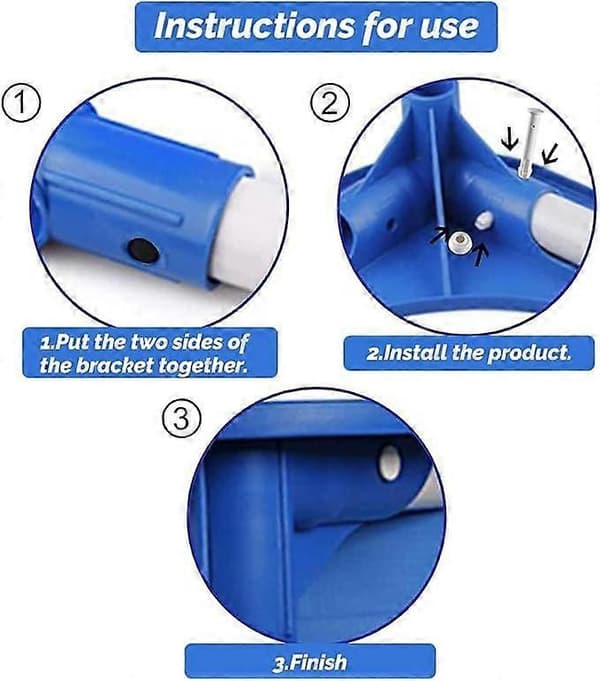 Instructions for use

①

1.Put the two sides of the bracket together.

②

2.Install the product.

③

3.Finish