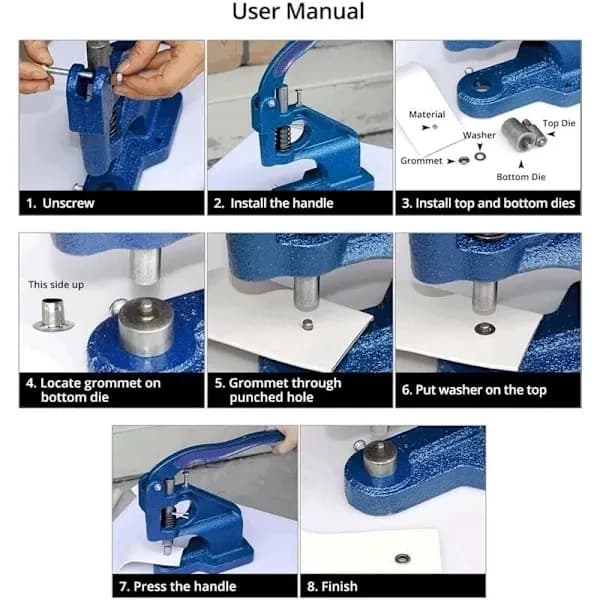 User Manual

1. Unscrew

2. Install the handle

Material
Washer
Top Die
Grommet
Bottom Die

3. Install top and bottom dies

This side up

4. Locate grommet on bottom die

5. Grommet through punched hole

6. Put washer on the top

7. Press the handle

8. Finish