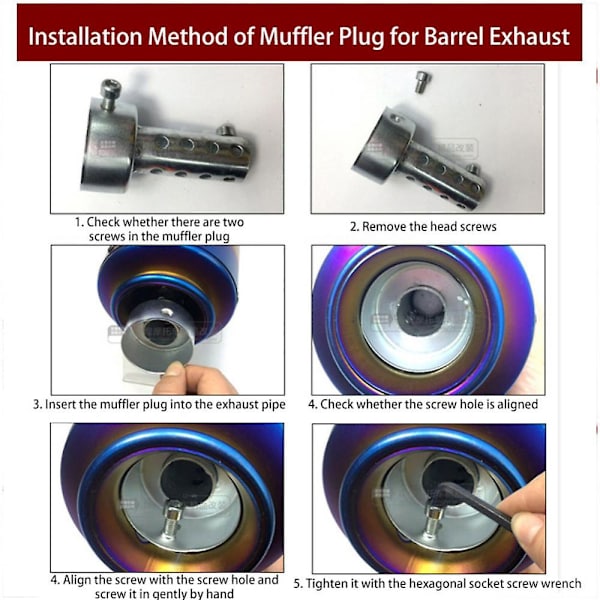 Installation Method of Muffler Plug for Barrel Exhaust

1. Check whether there are two screws in the muffler plug

2. Remove the head screws

3. Insert the muffler plug into the exhaust pipe

4. Check whether the screw hole is aligned

4. Align the screw with the screw hole and screw it in gently by hand

5. Tighten it with the hexagonal socket screw wrench