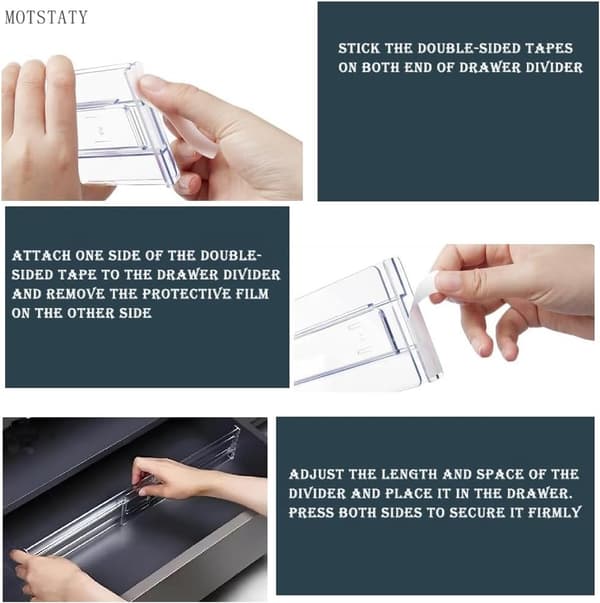 MOTSTATY

STICK THE DOUBLE-SIDED TAPES ON BOTH END OF DRAWER DIVIDER

ATTACH ONE SIDE OF THE DOUBLE-SIDED TAPE TO THE DRAWER DIVIDER AND REMOVE THE PROTECTIVE FILM ON THE OTHER SIDE

ADJUST THE LENGTH AND SPACE OF THE DIVIDER AND PLACE IT IN THE DRAWER. PRESS BOTH SIDES TO SECURE IT FIRMLY