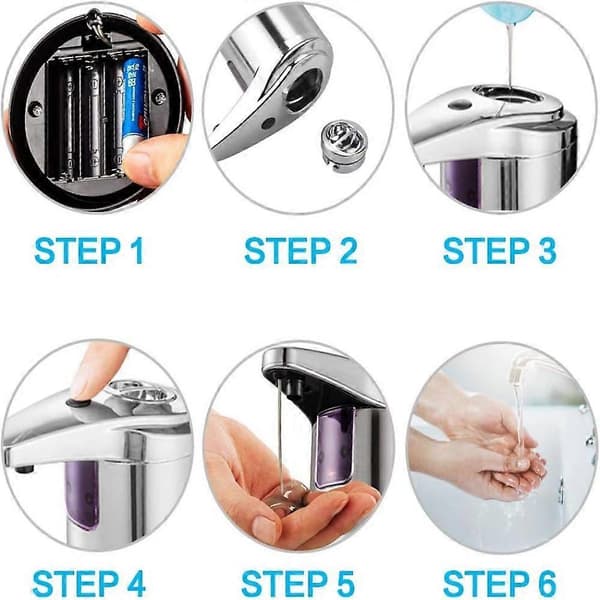 STEP 1

STEP 2

STEP 3

STEP 4

STEP 5

STEP 6