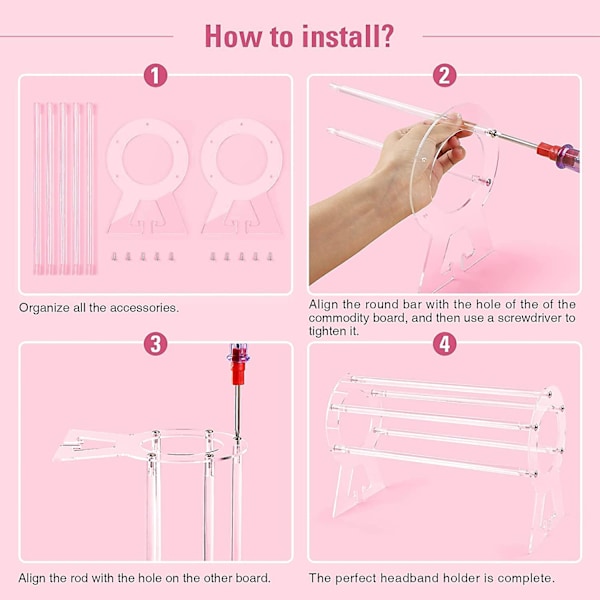 How to install?

1

Organize all the accessories.

2

Align the round bar with the hole of the of the commodity board, and then use a screwdriver to tighten it.

3

Align the rod with the hole on the other board.

4

The perfect headband holder is complete.