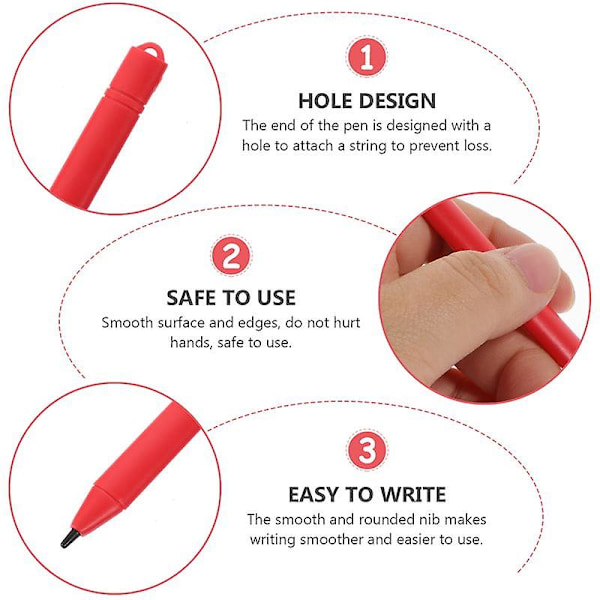 1

HOLE DESIGN

The end of the pen is designed with a hole to attach a string to prevent loss.

2

SAFE TO USE

Smooth surface and edges, do not hurt hands, safe to use.

3

EASY TO WRITE

The smooth and rounded nib makes writing smoother and easier to use.