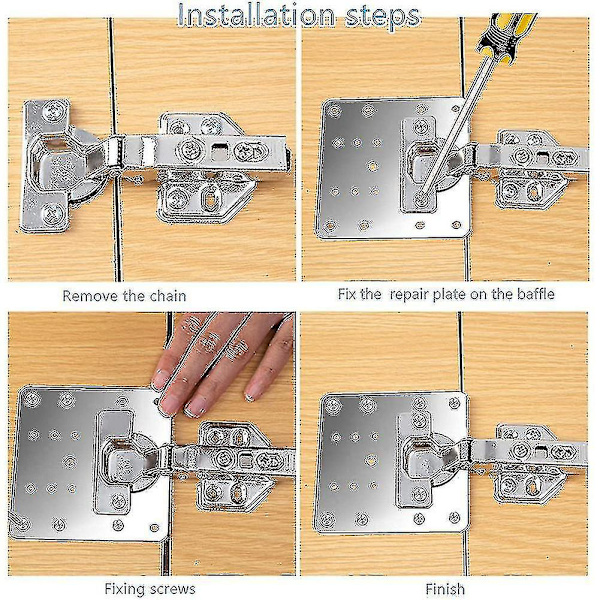 Installation steps

Remove the chain

Fix the repair plate on the baffle

Fixing screws

Finish