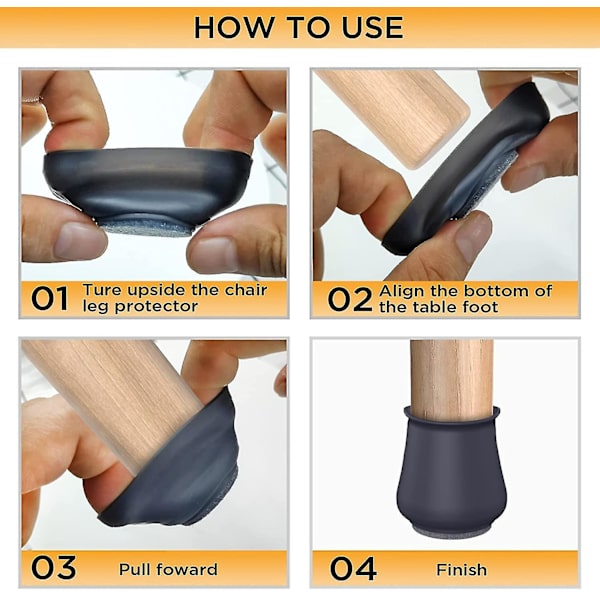 HOW TO USE

01 Ture upside the chair leg protector

02 Align the bottom of the table foot

03 Pull foward

04 Finish