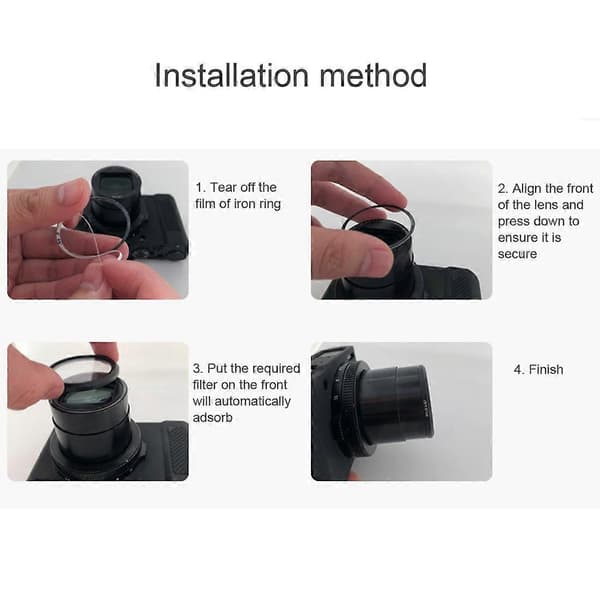 Installation method

1. Tear off the film of iron ring

2. Align the front of the lens and press down to ensure it is secure

3. Put the required filter on the front will automatically adsorb

4. Finish