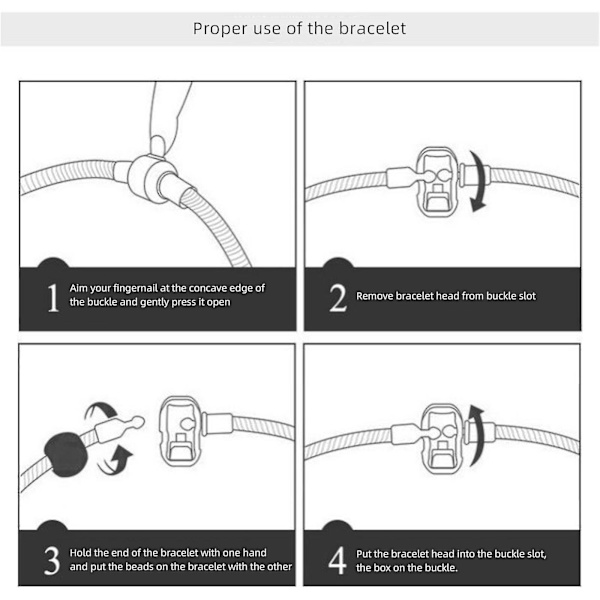 Proper use of the bracelet

1 Aim your fingernail at the concave edge of the buckle and gently press it open

2 Remove bracelet head from buckle slot

3 Hold the end of the bracelet with one hand and put the beads on the bracelet with the other

4 Put the bracelet head into the buckle slot, the box on the buckle.