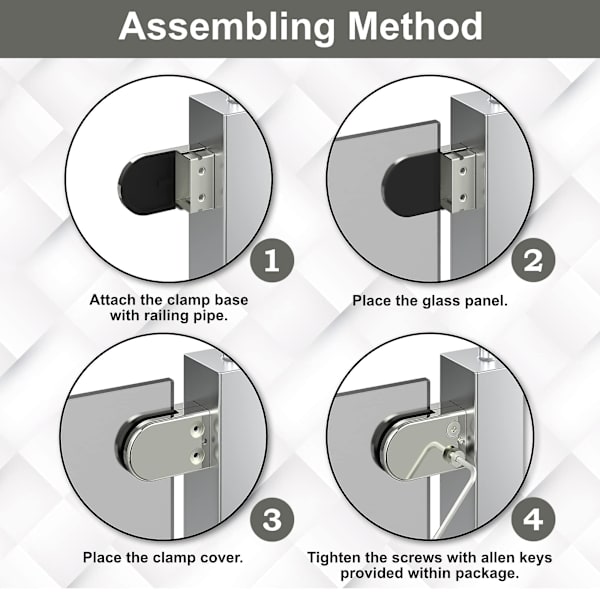 Assembling Method

1

Attach the clamp base with railing pipe.

2

Place the glass panel.

3

Place the clamp cover.

4

Tighten the screws with allen keys provided within package.