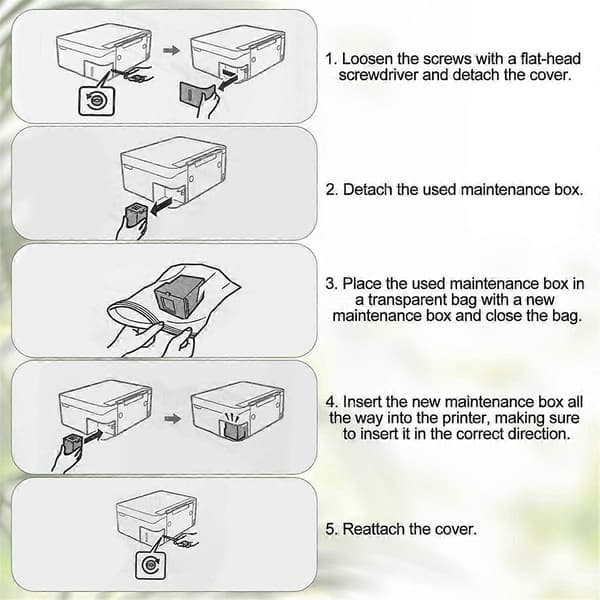 1. Loosen the screws with a flat-head screwdriver and detach the cover.

2. Detach the used maintenance box.

3. Place the used maintenance box in a transparent bag with a new maintenance box and close the bag.

4. Insert the new maintenance box all the way into the printer, making sure to insert it in the correct direction.

5. Reattach the cover.