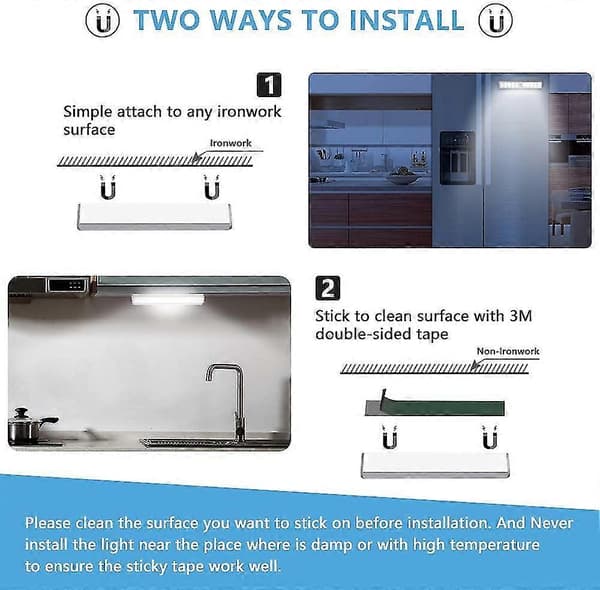 TWO WAYS TO INSTALL

1

Simple attach to any ironwork surface

Ironwork

2

Stick to clean surface with 3M double-sided tape

Non-Ironwork

Please clean the surface you want to stick on before installation. And Never install the light near the place where is damp or with high temperature to ensure the sticky tape work well.