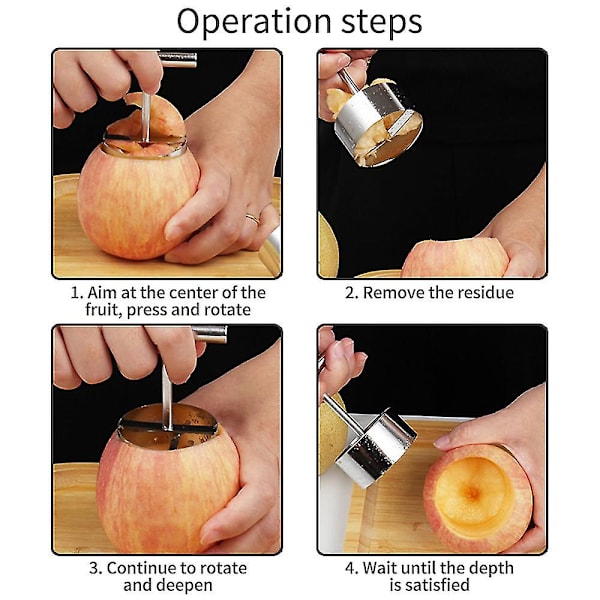 Operation steps

1. Aim at the center of the fruit, press and rotate

2. Remove the residue

3. Continue to rotate and deepen

4. Wait until the depth is satisfied