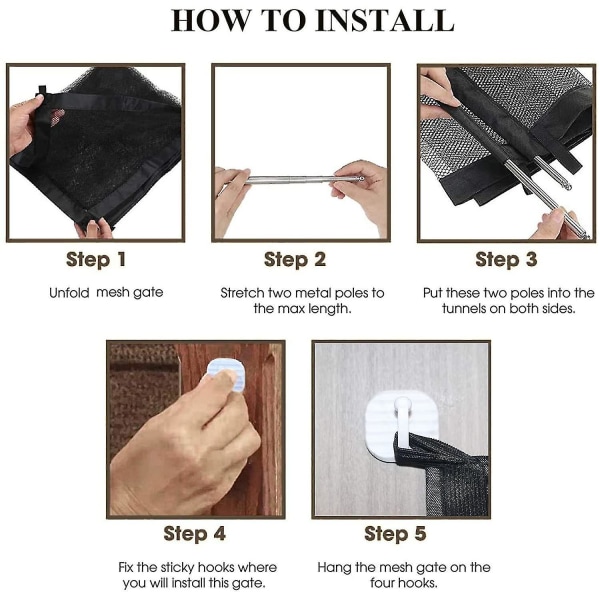 HOW TO INSTALL

Step 1

Unfold mesh gate

Step 2

Stretch two metal poles to the max length.

Step 3

Put these two poles into the tunnels on both sides.

Step 4

Fix the sticky hooks where you will install this gate.

Step 5

Hang the mesh gate on the four hooks.