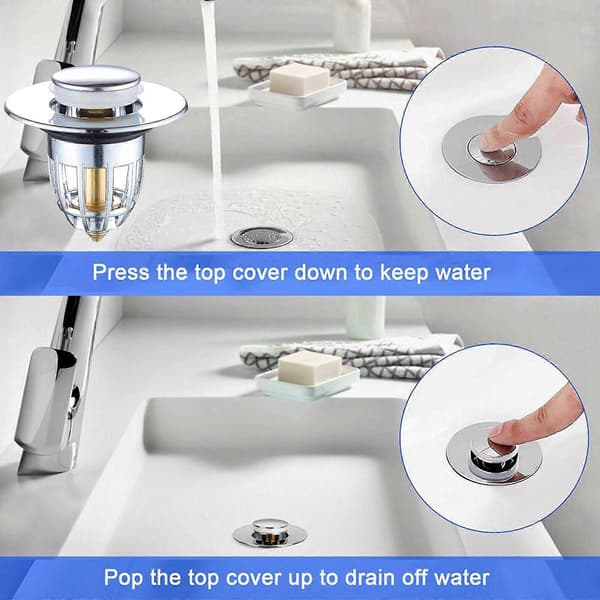 Press the top cover down to keep water

Pop the top cover up to drain off water