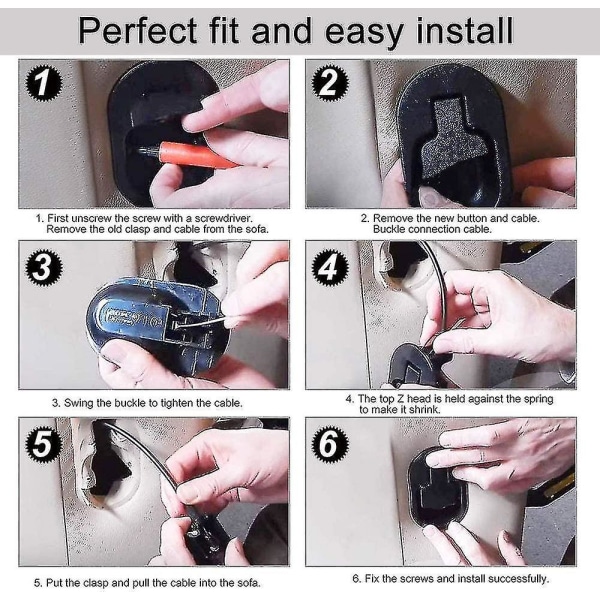 Perfect fit and easy install

1

1. First unscrew the screw with a screwdriver. Remove the old clasp and cable from the sofa.

2

2. Remove the new button and cable. Buckle connection cable.

3

3. Swing the buckle to tighten the cable.

4

4. The top Z head is held against the spring to make it shrink.

5

5. Put the clasp and pull the cable into the sofa.

6

6. Fix the screws and install successfully.