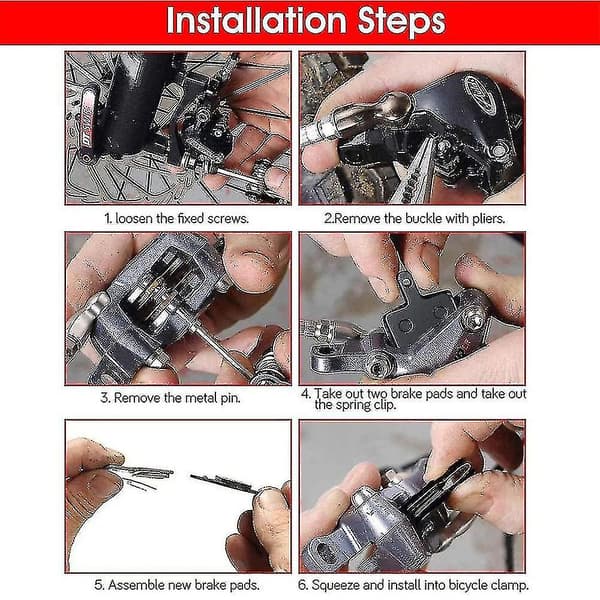 Installation Steps

1. loosen the fixed screws.

2.Remove the buckle with pliers.

3. Remove the metal pin.

4. Take out two brake pads and take out the spring clip.

5. Assemble new brake pads.

6. Squeeze and install into bicycle clamp.