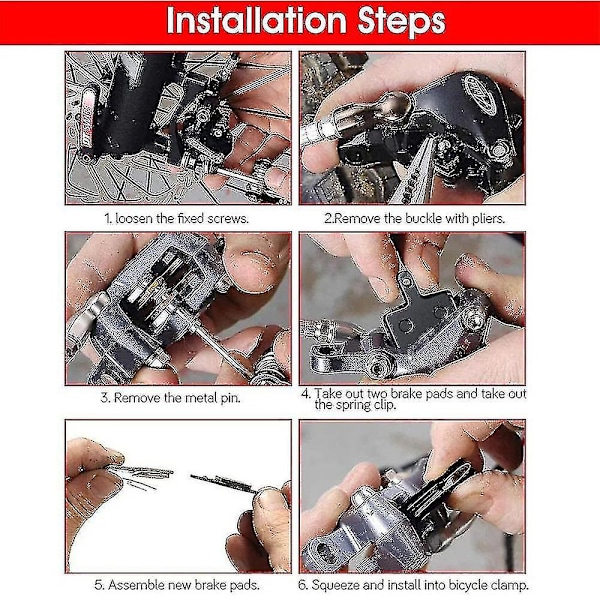 Installation Steps

1. loosen the fixed screws.

2.Remove the buckle with pliers.

3. Remove the metal pin.

4. Take out two brake pads and take out the spring clip.

5. Assemble new brake pads.

6. Squeeze and install into bicycle clamp.