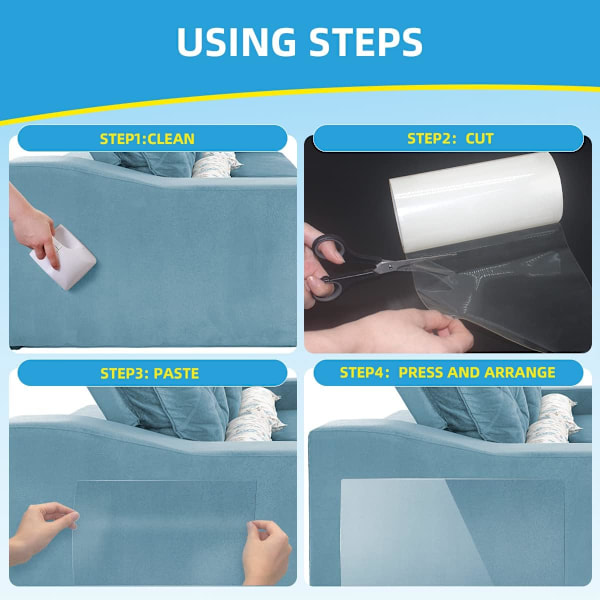 USING STEPS

STEP1:CLEAN

STEP2: CUT

STEP3: PASTE

STEP4: PRESS AND ARRANGE