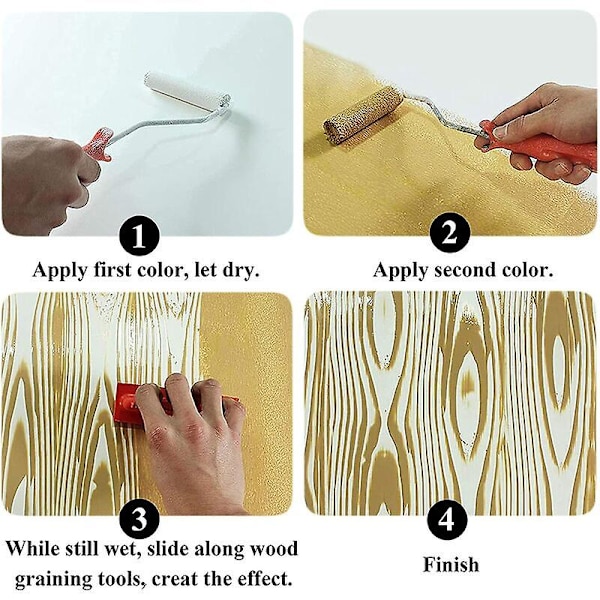 1
Apply first color, let dry.

2
Apply second color.

3
While still wet, slide along wood graining tools, creat the effect.

4
Finish