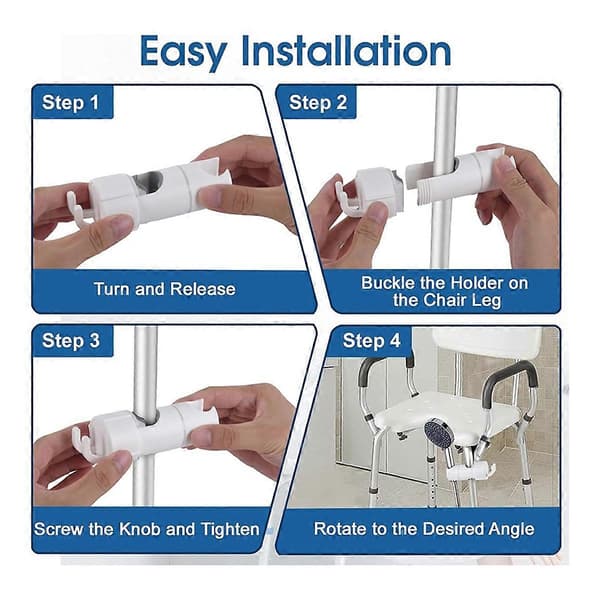 Easy Installation

Step 1

Turn and Release

Step 2

Buckle the Holder on the Chair Leg

Step 3

Screw the Knob and Tighten

Step 4

Rotate to the Desired Angle