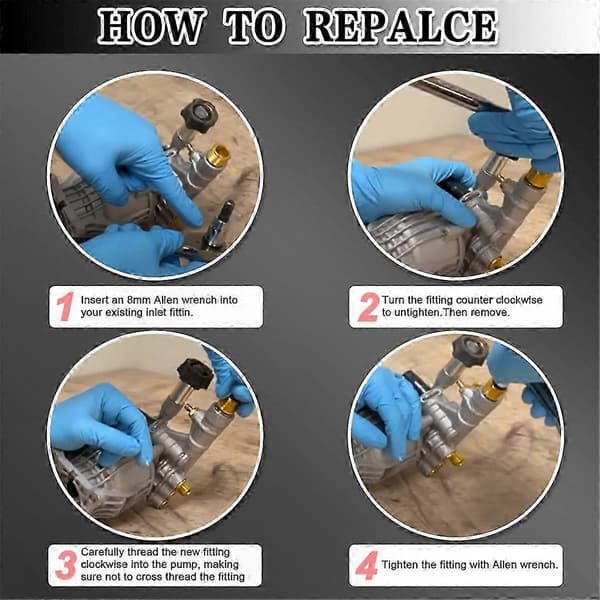 HOW TO REPALCE

1 Insert an 8mm Allen wrench into your existing inlet fittin.

2 Turn the fitting counter clockwise to untighten.Then remove.

3 Carefully thread the new fitting clockwise into the pump, making sure not to cross thread the fitting

4 Tighten the fitting with Allen wrench.