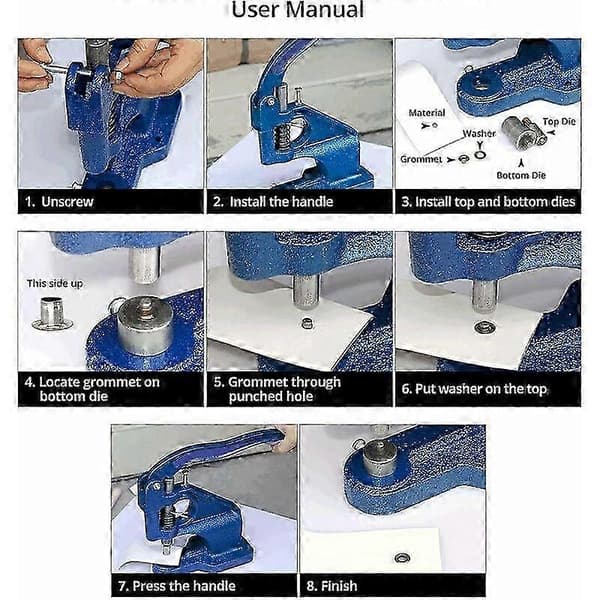 User Manual

1. Unscrew

2. Install the handle

Material
Washer
Top Die
Grommet
Bottom Die

3. Install top and bottom dies

This side up

4. Locate grommet on bottom die

5. Grommet through punched hole

6. Put washer on the top

7. Press the handle

8. Finish