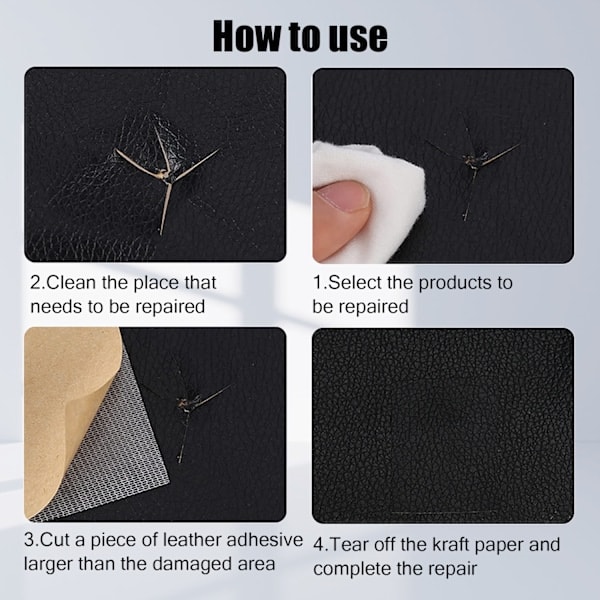 How to use

2.Clean the place that needs to be repaired

1.Select the products to be repaired

3.Cut a piece of leather adhesive larger than the damaged area

4.Tear off the kraft paper and complete the repair