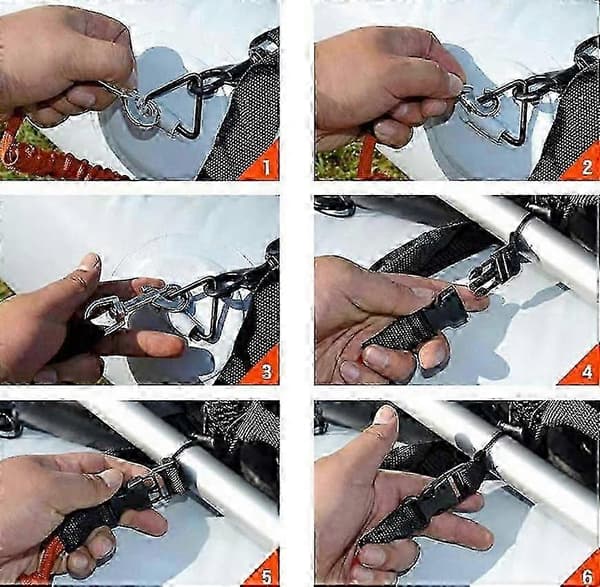 1
2
3
4
5
6