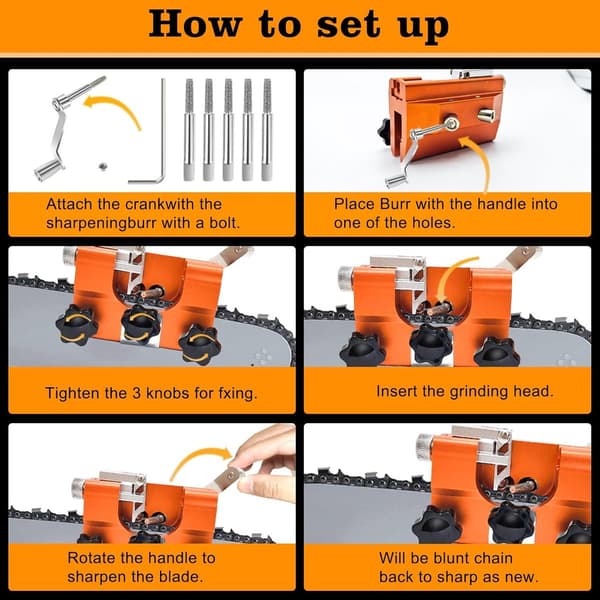 How to set up

Attach the crankwith the sharpeningburr with a bolt.

Place Burr with the handle into one of the holes.

Tighten the 3 knobs for fxing.

Insert the grinding head.

Rotate the handle to sharpen the blade.

Will be blunt chain back to sharp as new.