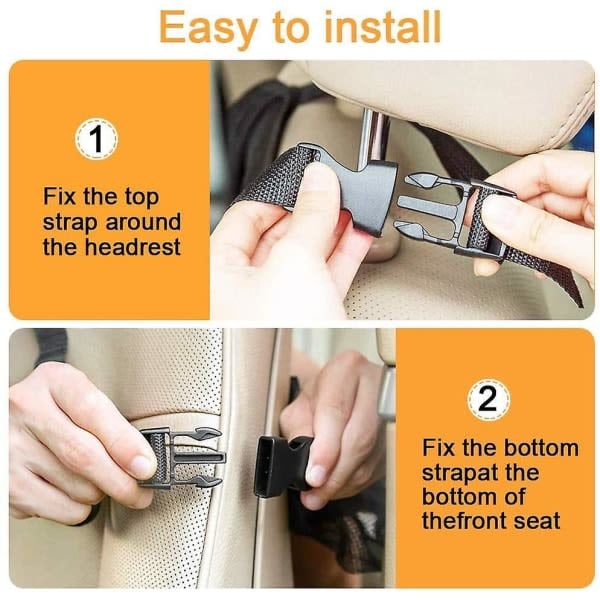 Easy to install

1

Fix the top strap around the headrest

2

Fix the bottom strapat the bottom of thefront seat