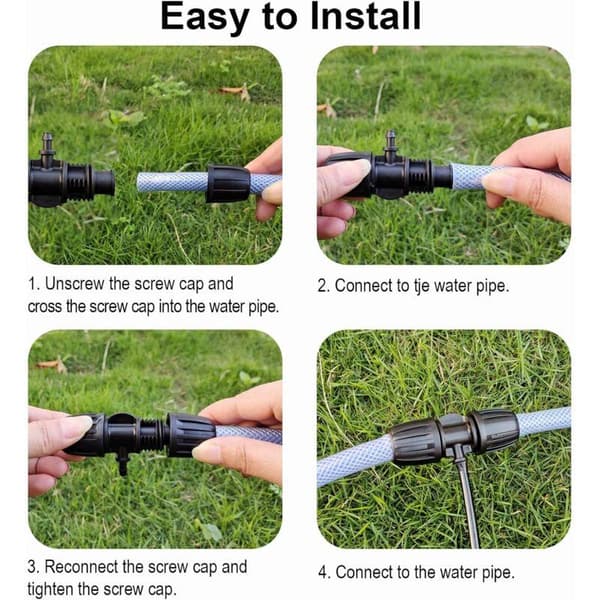 Easy to Install

1. Unscrew the screw cap and cross the screw cap into the water pipe.

2. Connect to tje water pipe.

3. Reconnect the screw cap and tighten the screw cap.

4. Connect to the water pipe.