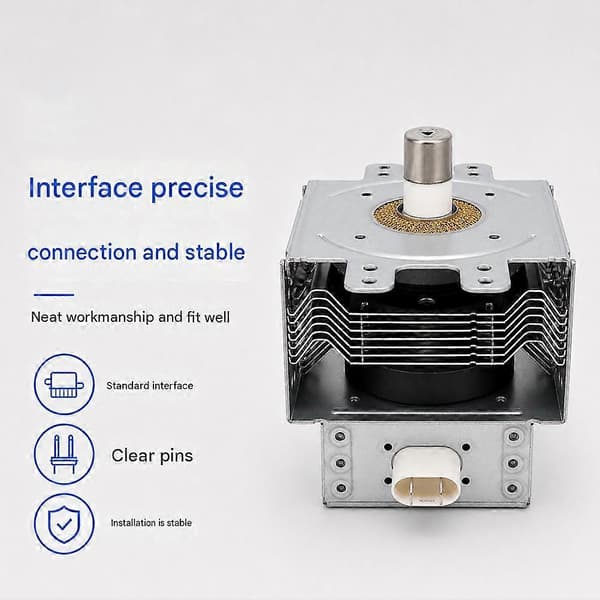 Interface precise

connection and stable

Neat workmanship and fit well

Standard interface

Clear pins

Installation is stable