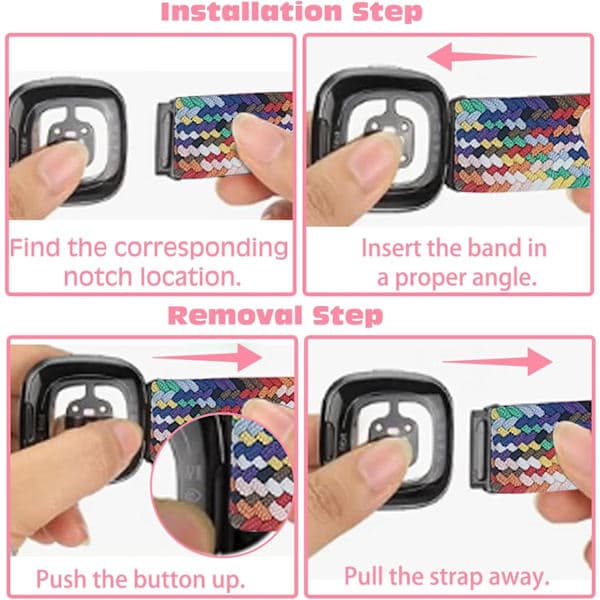 Installation Step

Find the corresponding notch location.

Insert the band in a proper angle.

Removal Step

Push the button up.

Pull the strap away.