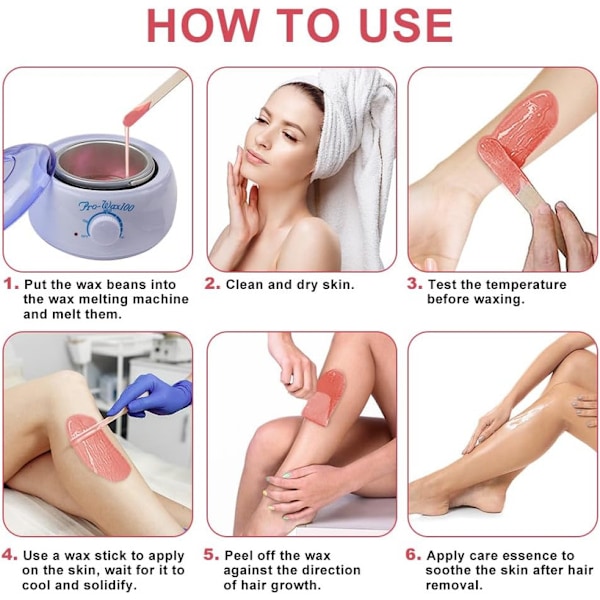 HOW TO USE

Pro-Wax100

1. Put the wax beans into the wax melting machine and melt them.

2. Clean and dry skin.

3. Test the temperature before waxing.

4. Use a wax stick to apply on the skin, wait for it to cool and solidify.

5. Peel off the wax against the direction of hair growth.

6. Apply care essence to soothe the skin after hair removal.