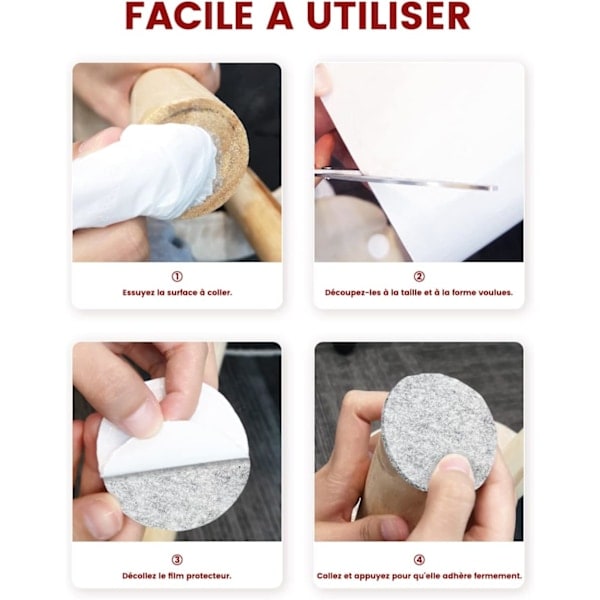 FACILE A UTILISER

①
Essuyez la surface à coller.

②
Découpez-les à la taille et à la forme voulues.

③
Décollez le film protecteur.

④
Collez et appuyez pour qu'elle adhère fermement.