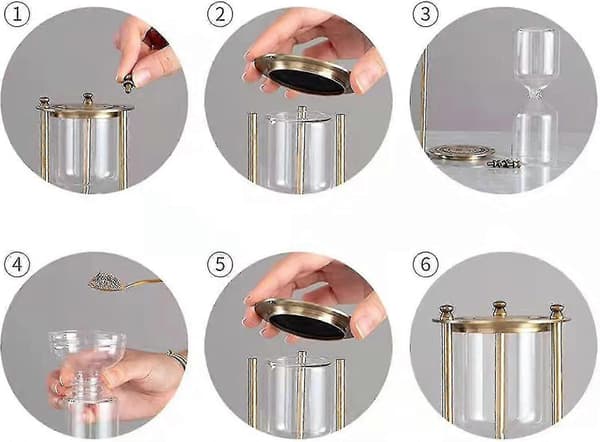 1
2
3
4
5
6