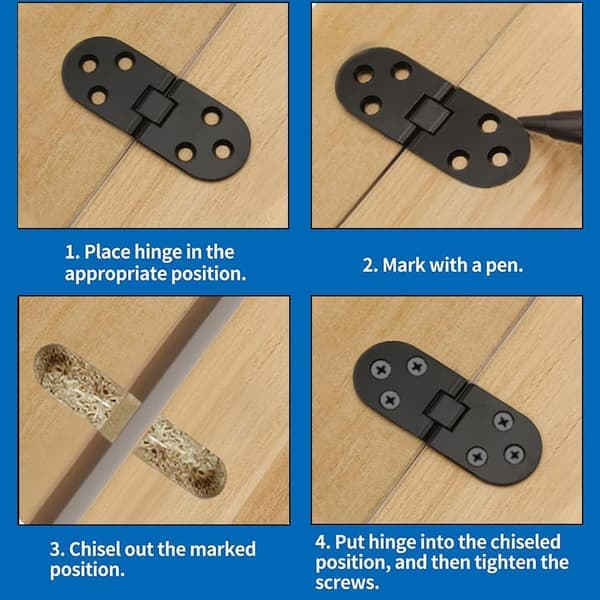 1. Place hinge in the appropriate position.

2. Mark with a pen.

3. Chisel out the marked position.

4. Put hinge into the chiseled position, and then tighten the screws.