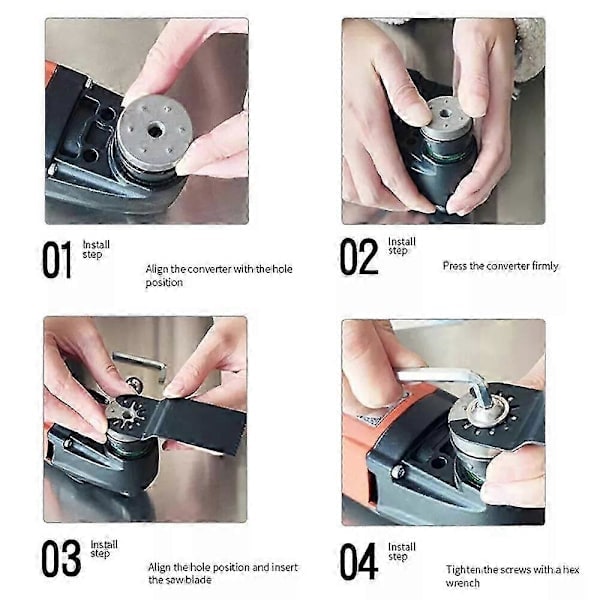 01 Install step

Align the converter with the hole position

02 Install step

Press the converter firmly

03 Install step

Align the hole position and insert the saw blade

04 Install step

Tighten the screws with a hex wrench