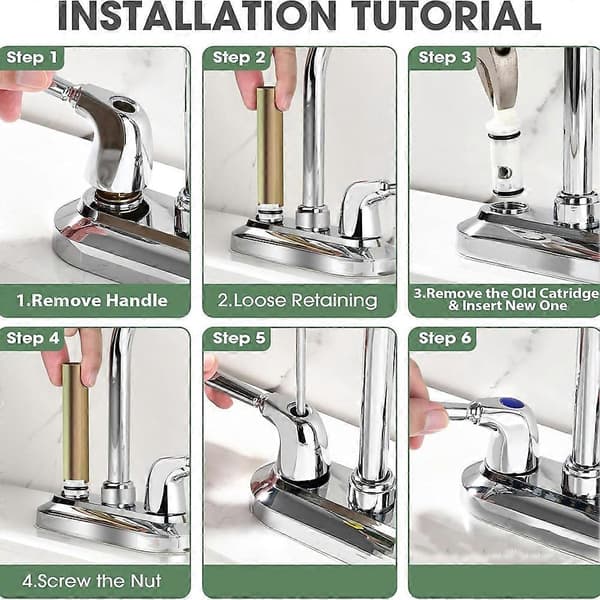 INSTALLATION TUTORIAL

Step 1

1.Remove Handle

Step 2

2.Loose Retaining

Step 3

3.Remove the Old Catridge & Insert New One

Step 4

4.Screw the Nut

Step 5

Step 6