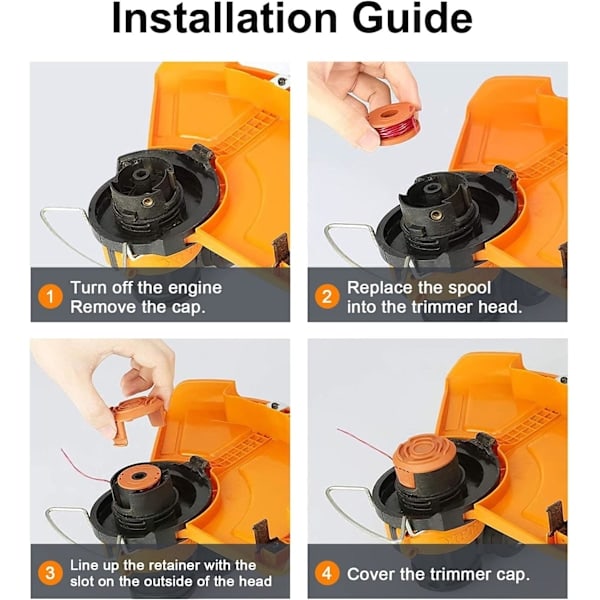 Installation Guide

1 Turn off the engine Remove the cap.

2 Replace the spool into the trimmer head.

3 Line up the retainer with the slot on the outside of the head

4 Cover the trimmer cap.