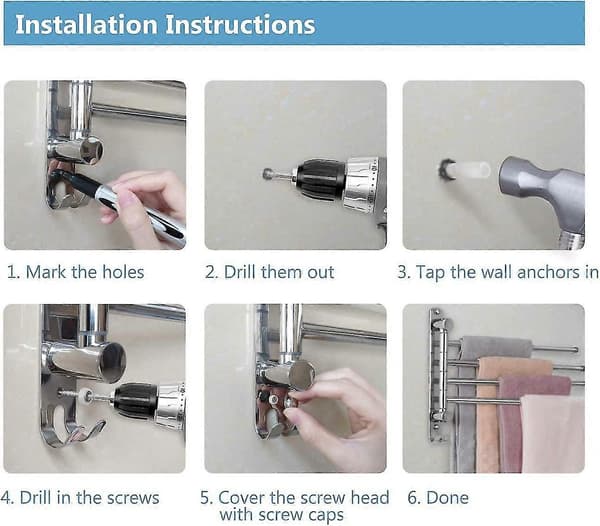 Installation Instructions

1. Mark the holes

2. Drill them out

3. Tap the wall anchors in

4. Drill in the screws

5. Cover the screw head with screw caps

6. Done