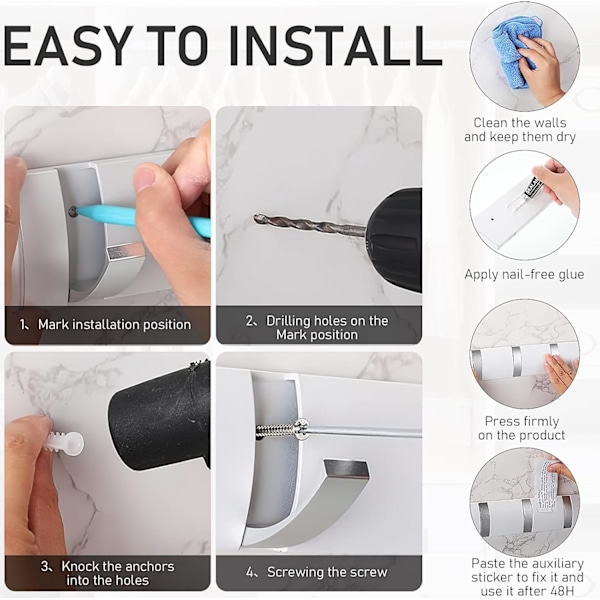 EASY TO INSTALL

1、Mark installation position

2、Drilling holes on the Mark position

3、Knock the anchors into the holes

4、Screwing the screw

Clean the walls and keep them dry

Apply nail-free glue

Press firmly on the product

Paste the auxiliary sticker to fix it and use it after 48H