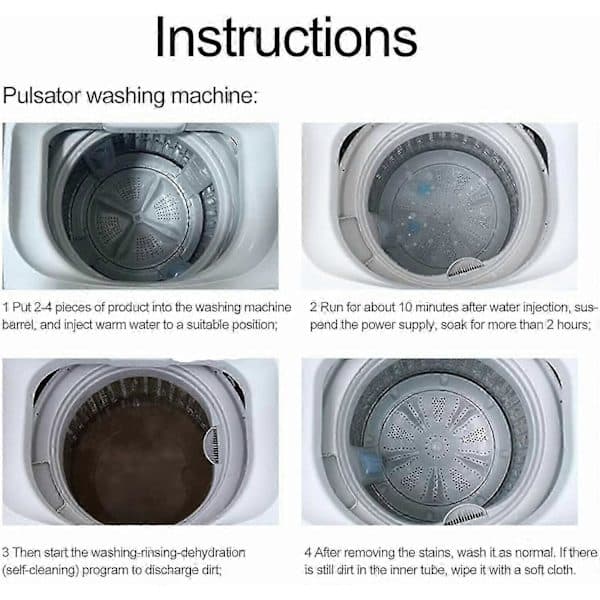 Instructions

Pulsator washing machine:

1 Put 2-4 pieces of product into the washing machine barrel, and inject warm water to a suitable position;

2 Run for about 10 minutes after water injection, suspend the power supply, soak for more than 2 hours;

3 Then start the washing-rinsing-dehydration (self-cleaning) program to discharge dirt;

4 After removing the stains, wash it as normal. If there is still dirt in the inner tube, wipe it with a soft cloth.