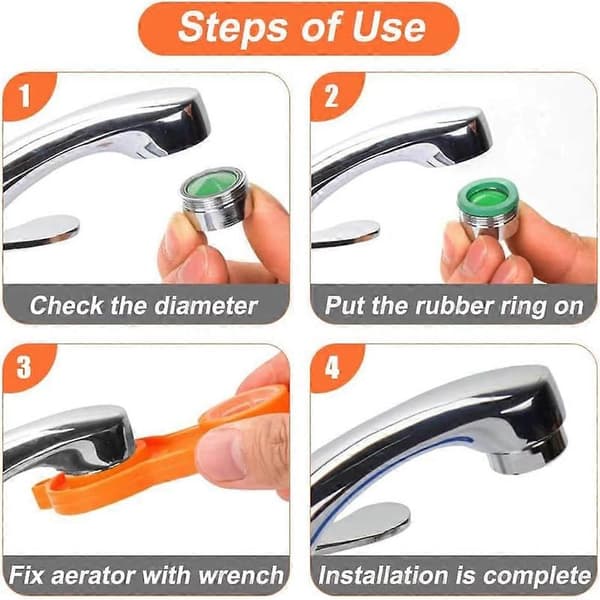 Steps of Use

1

Check the diameter

2

Put the rubber ring on

3

Fix aerator with wrench

4

Installation is complete